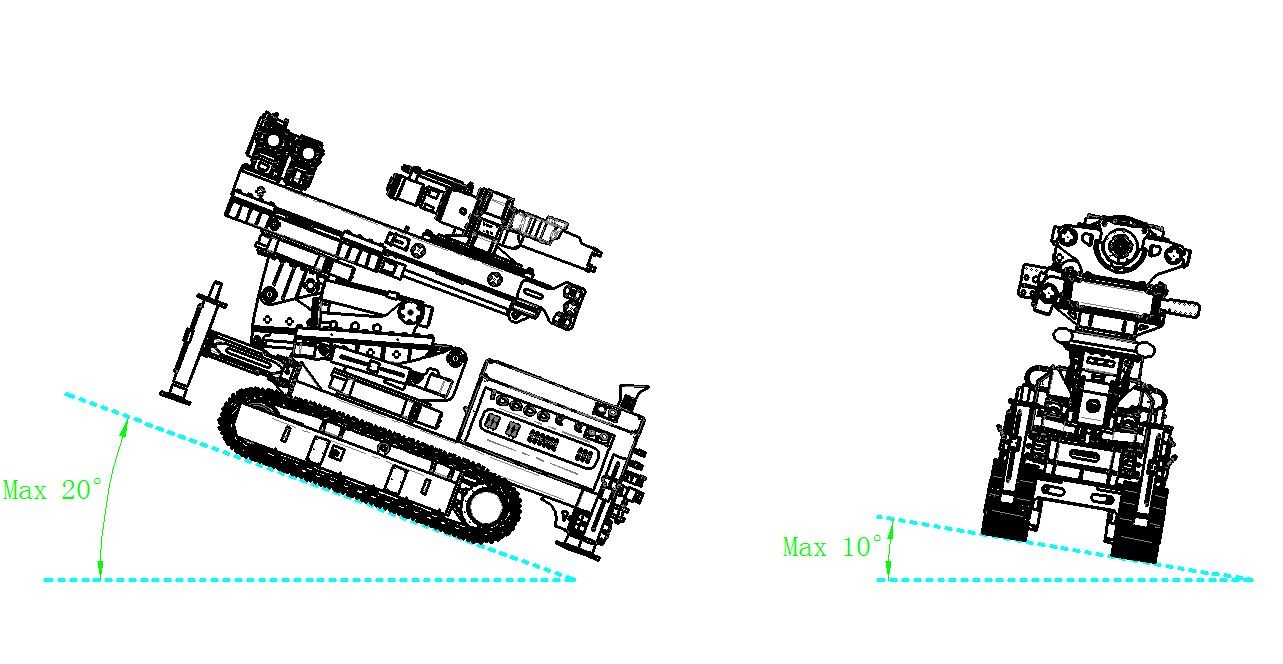 Max 20°

Max 10°