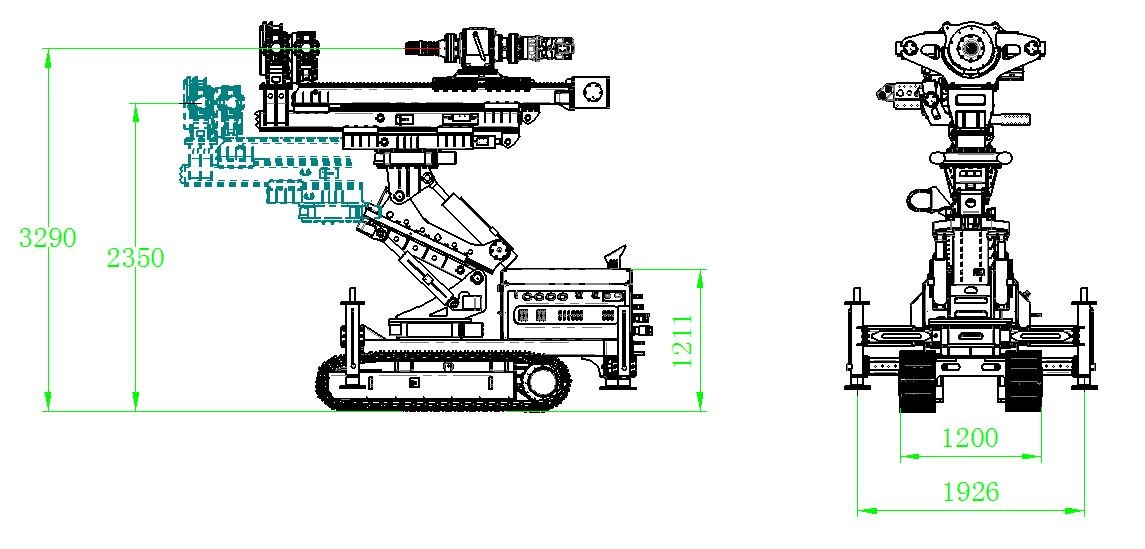 3290
2350
1211
1200
1926