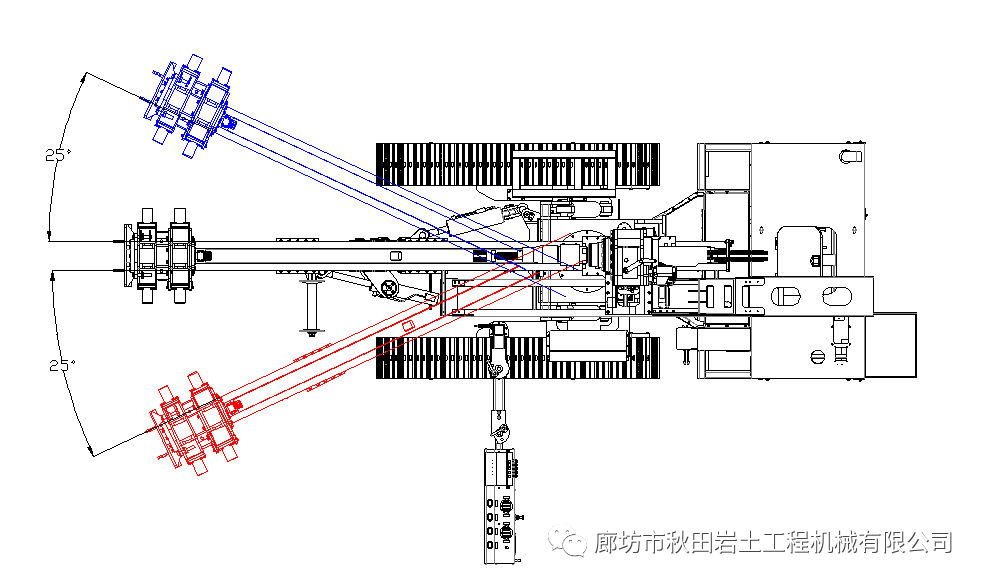 25°

25°

廊坊市秋田岩土工程机械有限公司